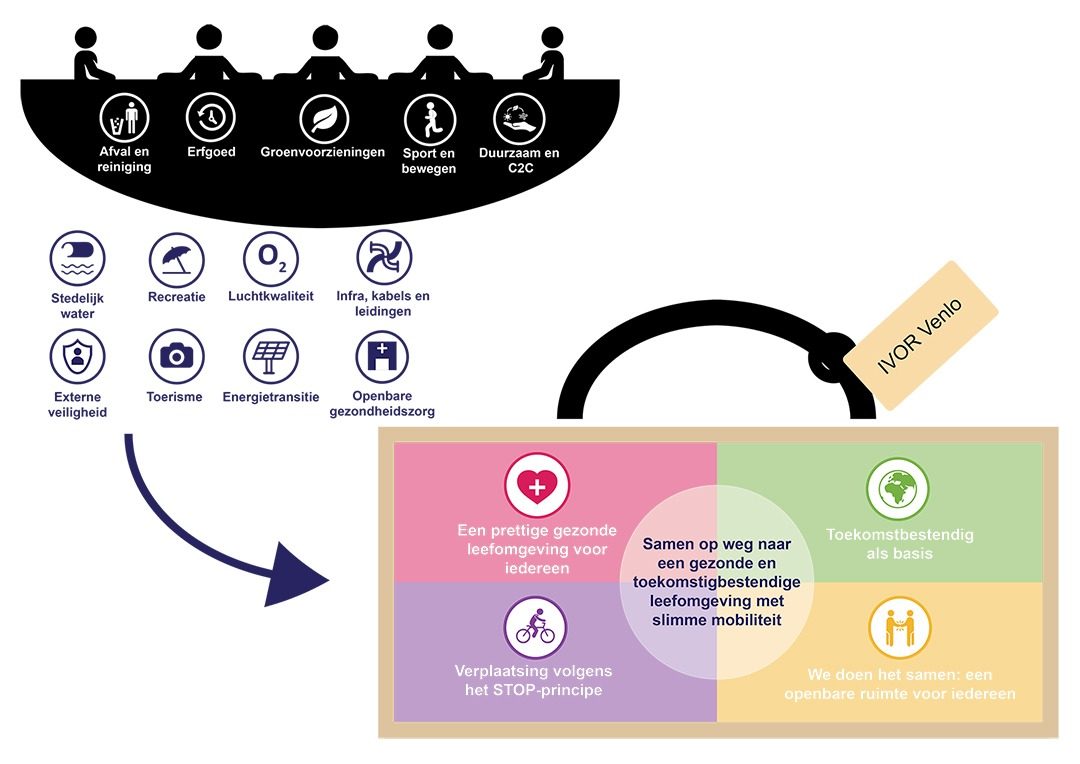 Afval en reiniging

Erfgoed

Groenvoorzieningen

Sport en bewegen

Duurzaam en C2C

Stedelijk water

Recreatie

$O_2$

Luchtkwaliteit

Infra, kabels en leidingen

Externe veiligheid

Toerisme

Energietransitie

Openbare gezondheidszorg

IVOR Venlo

Een prettige gezonde leefomgeving voor iedereen

Toekomstbestendig als basis

Samen op weg naar een gezonde en toekomstigbestendige leefomgeving met slimme mobiliteit

Verplaatsing volgens het STOP-principe

We doen het samen: een openbare ruimte voor iedereen